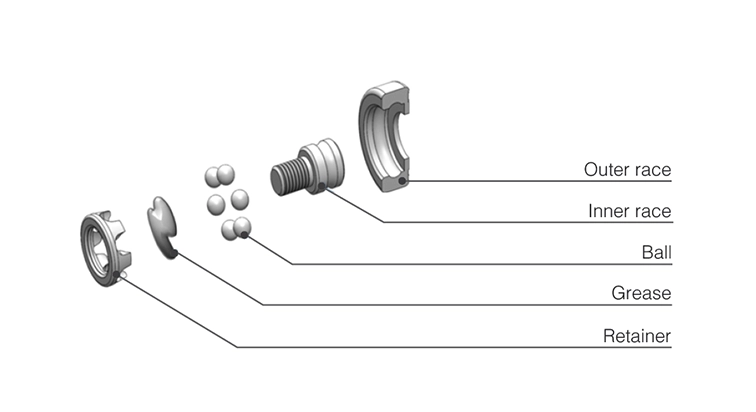 Outer race
Inner race
Ball
Grease
Retainer