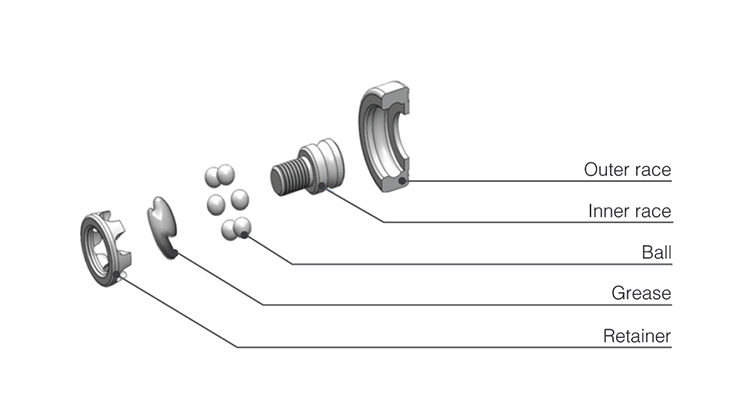 Outer race

Inner race

Ball

Grease

Retainer