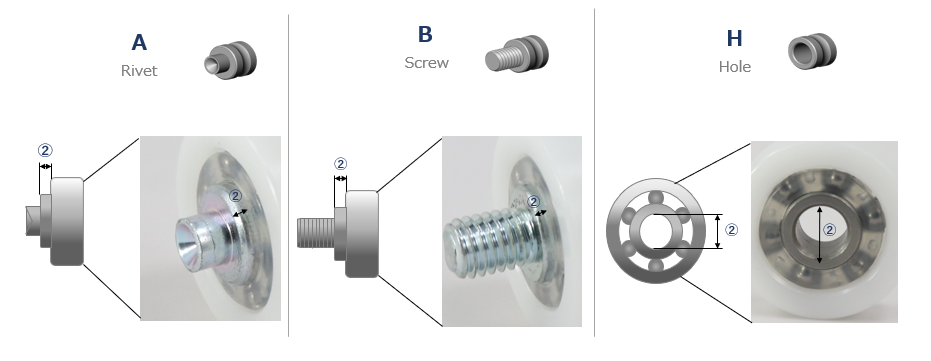 A
Rivet

②

②

B
Screw

②

②

H
Hole

②

②